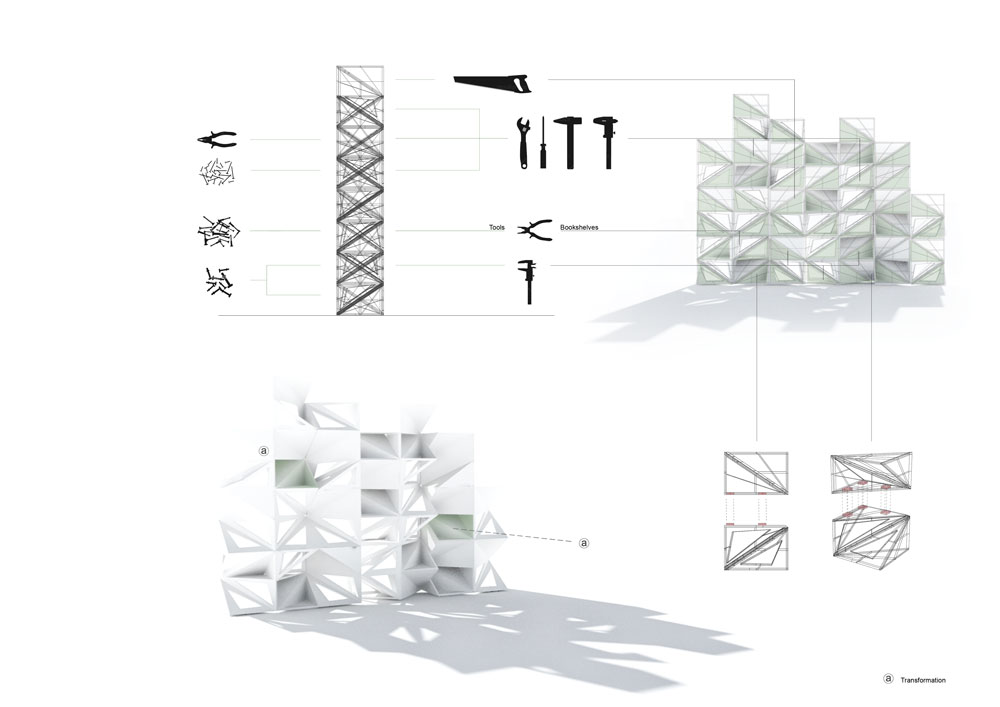 Tools Bookshelves

ⓐ

ⓐ

ⓐ Transformation