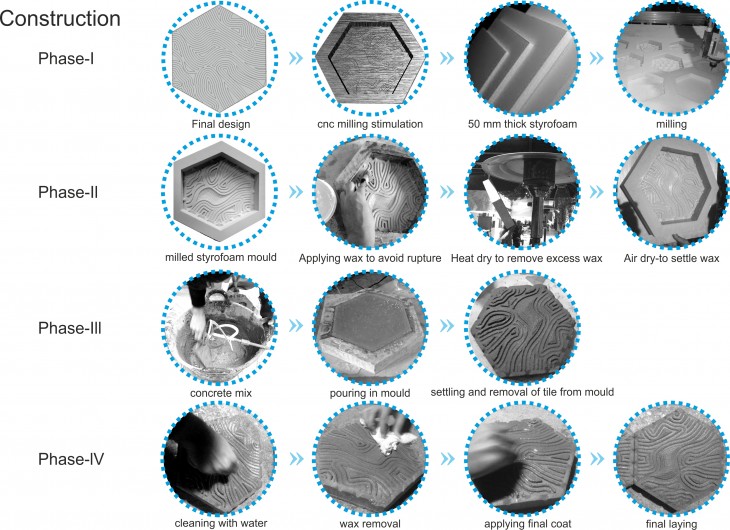 Construction

Phase-I

Final design

cnc milling stimulation

50 mm thick styrofoam

milling

Phase-II

milled styrofoam mould

Applying wax to avoid rupture

Heat dry to remove excess wax

Air dry-to settle wax

Phase-III

concrete mix

pouring in mould

settling and removal of tile from mould

Phase-IV

cleaning with water

wax removal

applying final coat

final laying