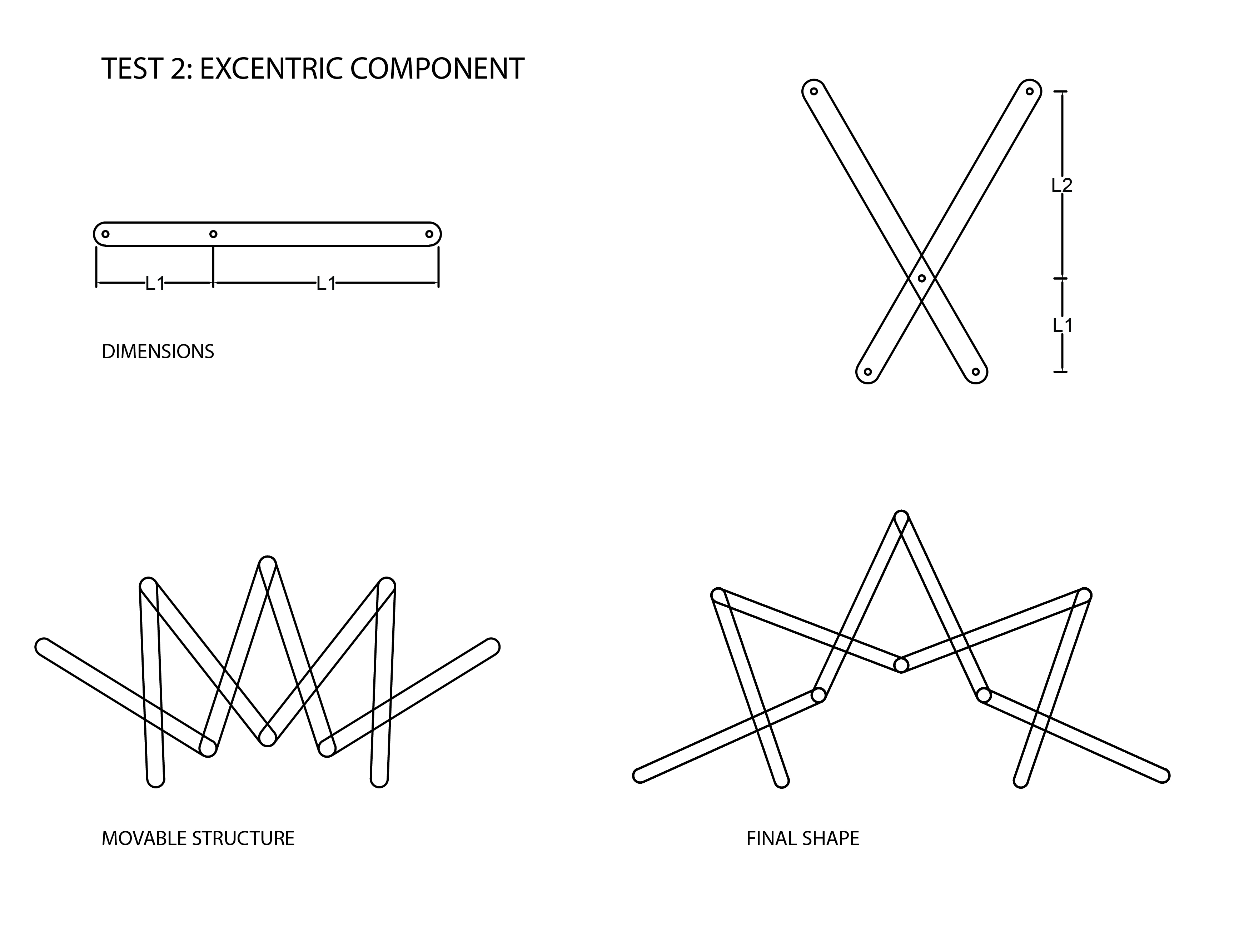 TEST 2: EXCENTRIC COMPONENT

L1 L1

DIMENSIONS

L2

L1

MOVABLE STRUCTURE

FINAL SHAPE