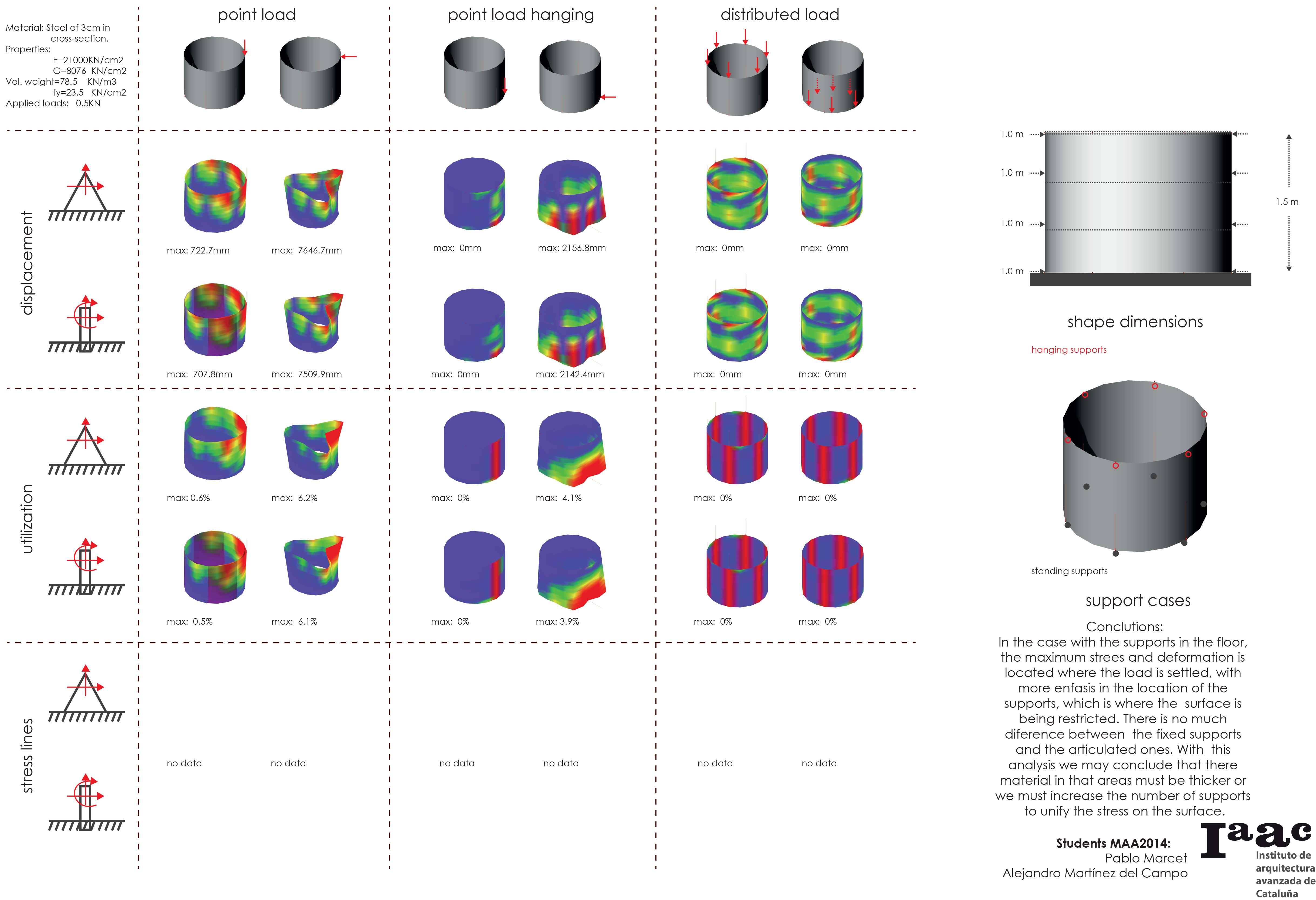 Material: Steel of 3cm in cross-section.
Properties:
E=21000KN/cm2
G=8076 KN/cm2
Vol. weight=78.5 KN/m3
fy=23.5 KN/cm2
Applied loads: 0.5KN

point load

point load hanging

distributed load

displacement

max: 722.7mm
max: 7646.7mm
max: 0mm
max: 2156.8mm
max: 0mm
max: 0mm

max: 707.8mm
max: 7509.9mm
max: 0mm
max: 2142.4mm
max: 0mm
max: 0mm

utilization

max: 0.6%
max: 6.2%
max: 0%
max: 4.1%
max: 0%
max: 0%

max: 0.5%
max: 6.1%
max: 0%
max: 3.9%
max: 0%
max: 0%

stress lines

no data
no data
no data
no data
no data
no data

1.0 m
1.0 m
1.0 m
1.0 m
1.5 m

shape dimensions

hanging supports

standing supports

support cases

Conclutions:
In the case with the supports in the floor, the maximum strees and deformation is located where the load is settled, with more enfasis in the location of the supports, which is where the surface is being restricted. There is no much diference between the fixed supports and the articulated ones. With this analysis we may conclude that there material in that areas must be thicker or we must increase the number of supports to unify the stress on the surface.

Students MAA2014:
Pablo Marcet
Alejandro Martínez del Campo

Iaac
Instituto de arquitectura avanzada de Cataluña