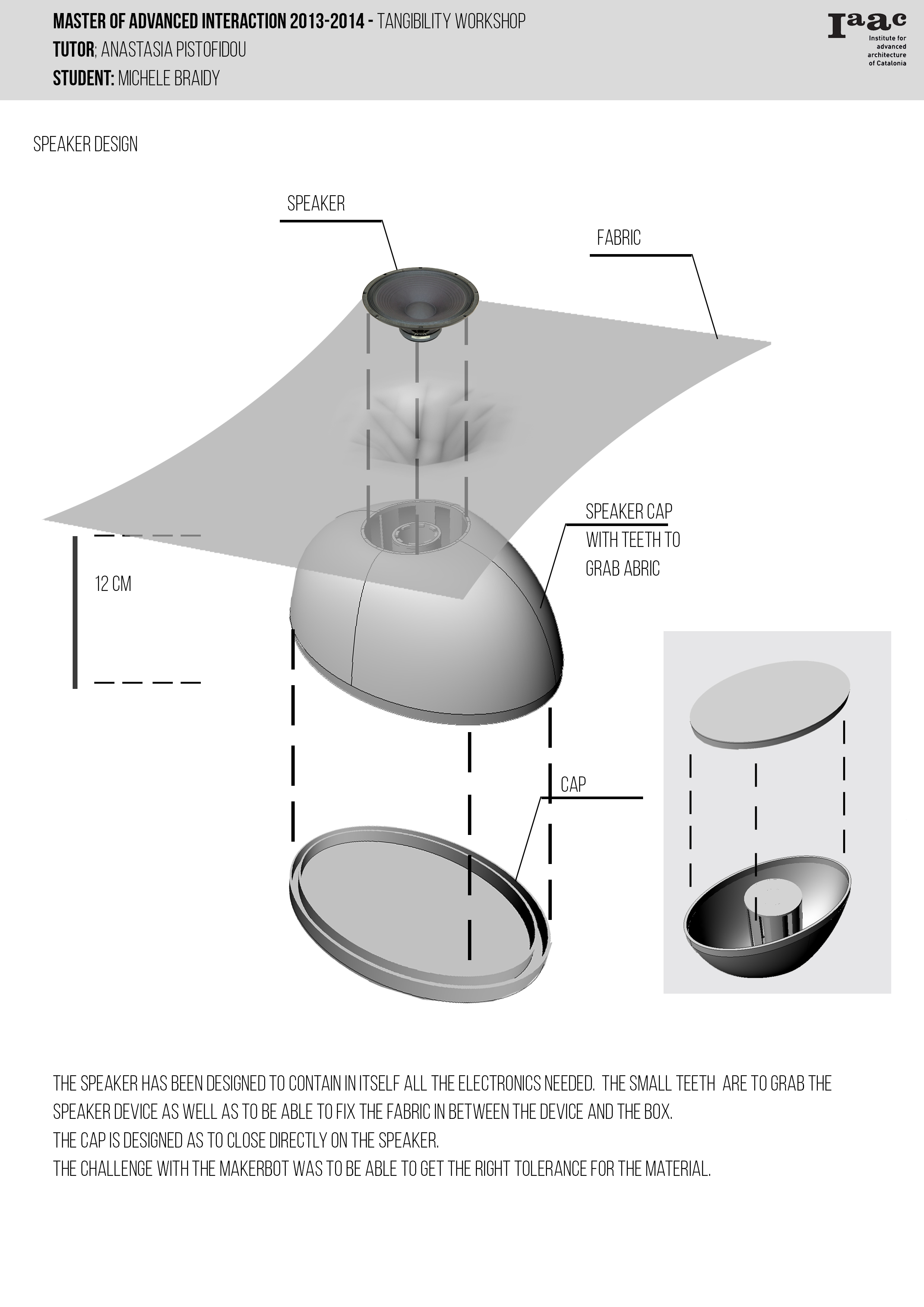 MASTER OF ADVANCED INTERACTION 2013-2014 - TANGIBILITY WORKSHOP
TUTOR; ANASTASIA PISTOFIDOU
STUDENT: MICHELE BRAIDY

Iaac
Institute for advanced architecture of Catalonia

SPEAKER DESIGN

SPEAKER

FABRIC

SPEAKER CAP WITH TEETH TO GRAB ABRIC

12 CM

CAP

THE SPEAKER HAS BEEN DESIGNED TO CONTAIN IN ITSELF ALL THE ELECTRONICS NEEDED. THE SMALL TEETH ARE TO GRAB THE SPEAKER DEVICE AS WELL AS TO BE ABLE TO FIX THE FABRIC IN BETWEEN THE DEVICE AND THE BOX.
THE CAP IS DESIGNED AS TO CLOSE DIRECTLY ON THE SPEAKER.
THE CHALLENGE WITH THE MAKERBOT WAS TO BE ABLE TO GET THE RIGHT TOLERANCE FOR THE MATERIAL.