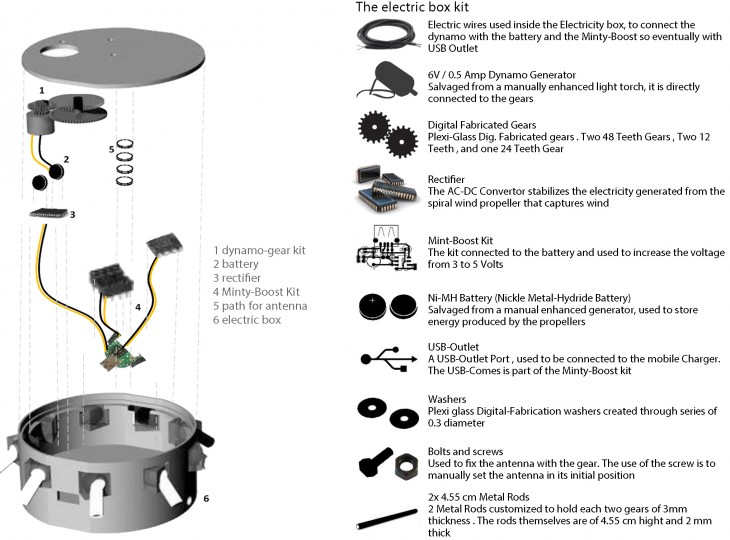 1

2

5

3

4

6

1 dynamo-gear kit
2 battery
3 rectifier
4 Minty-Boost Kit
5 path for antenna
6 electric box

The electric box kit

Electric wires used inside the Electricity box, to connect the dynamo with the battery and the Minty-Boost so eventually with USB Outlet

6V / 0.5 Amp Dynamo Generator
Salvaged from a manually enhanced light torch, it is directly connected to the gears

Digital Fabricated Gears
Plexi-Glass Dig. Fabricated gears . Two 48 Teeth Gears , Two 12 Teeth , and one 24 Teeth Gear

Rectifier
The AC-DC Convertor stabilizes the electricity generated from the spiral wind propeller that captures wind

Mint-Boost Kit
The kit connected to the battery and used to increase the voltage from 3 to 5 Volts

Ni-MH Battery (Nickle Metal-Hydride Battery)
Salvaged from a manual enhanced generator, used to store energy produced by the propellers

USB-Outlet
A USB-Outlet Port , used to be connected to the mobile Charger. The USB-Comes is part of the Minty-Boost kit

Washers
Plexi glass Digital-Fabrication washers created through series of 0.3 diameter

Bolts and screws
Used to fix the antenna with the gear. The use of the screw is to manually set the antenna in its initial position

2x 4.55 cm Metal Rods
2 Metal Rods customized to hold each two gears of 3mm thickness . The rods themselves are of 4.55 cm hight and 2 mm thick