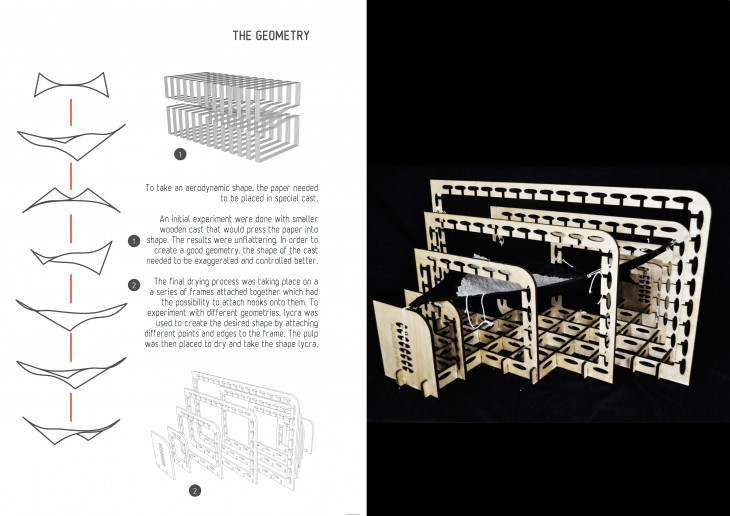 THE GEOMETRY

1

To take an aerodynamic shape, the paper needed to be placed in special cast.

1 An initial experiment were done with smaller wooden cast that would press the paper into shape. The results were unflattering. In order to create a good geometry, the shape of the cast needed to be exaggerated and controlled better.

2 The final drying process was taking place on a a series of frames attached together which had the possibility to attach hooks onto them. To experiment with different geometries, lycra was used to create the desired shape by attaching different points and edges to the frame. The pulp was then placed to dry and take the shape lycra.

2